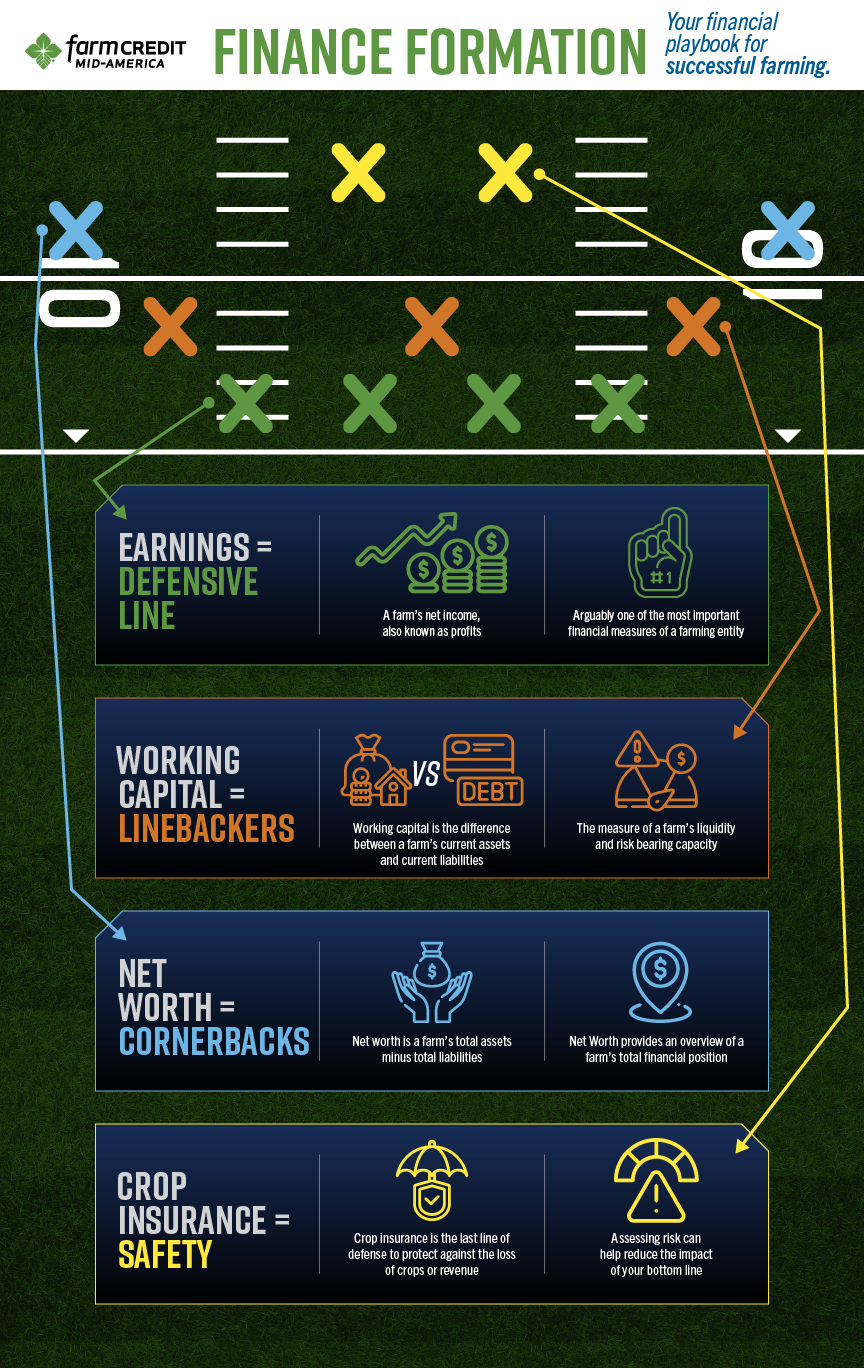 farm CREDIT MID-AMERICA

FINANCE FORMATION

Your financial playbook for successful farming.

10

10

EARNINGS = DEFENSIVE LINE

A farm's net income, also known as profits

#1

Arguably one of the most important financial measures of a farming entity

WORKING CAPITAL = LINEBACKERS

VS DEBT

Working capital is the difference between a farm's current assets and current liabilities

The measure of a farm's liquidity and risk bearing capacity

NET WORTH = CORNERBACKS

Net worth is a farm's total assets minus total liabilities

Net Worth provides an overview of a farm's total financial position

CROP INSURANCE = SAFETY

Crop insurance is the last line of defense to protect against the loss of crops or revenue

Assessing risk can help reduce the impact of your bottom line