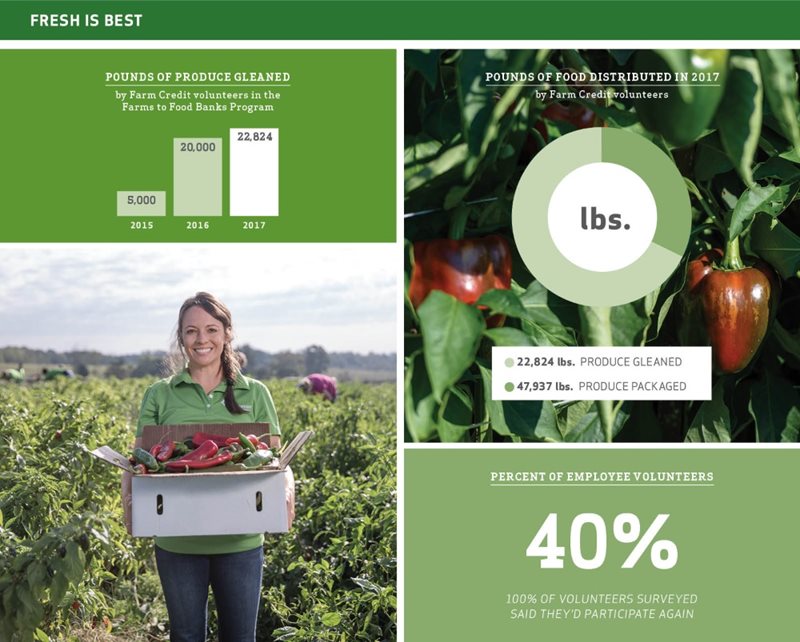 FRESH IS BEST

POUNDS OF PRODUCE GLEANED
by Farm Credit volunteers in the Farms to Food Banks Program

5,000
20,000
22,824
2015
2016
2017

POUNDS OF FOOD DISTRIBUTED IN 2017
by Farm Credit volunteers

lbs.

22,824 lbs. PRODUCE GLEANED
47,937 lbs. PRODUCE PACKAGED

PERCENT OF EMPLOYEE VOLUNTEERS

40%

100% OF VOLUNTEERS SURVEYED SAID THEY'D PARTICIPATE AGAIN