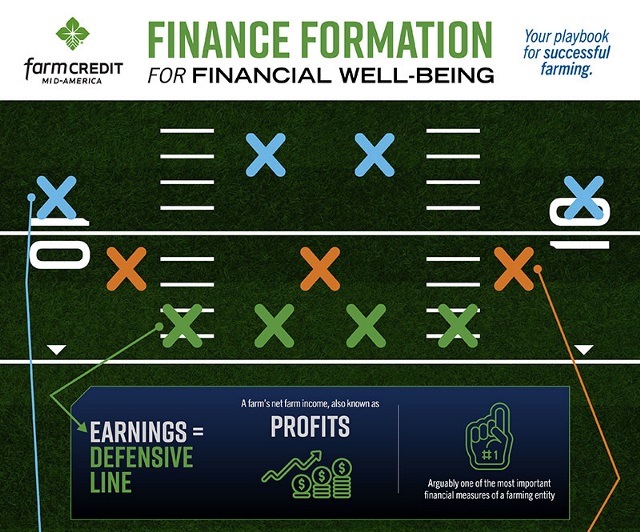 farm CREDIT
MID-AMERICA

FINANCE FORMATION
FOR FINANCIAL WELL-BEING

Your playbook for successful farming.

10

10

EARNINGS = DEFENSIVE LINE

A farm's net farm income, also known as

PROFITS

#1

Arguably one of the most important financial measures of a farming entity