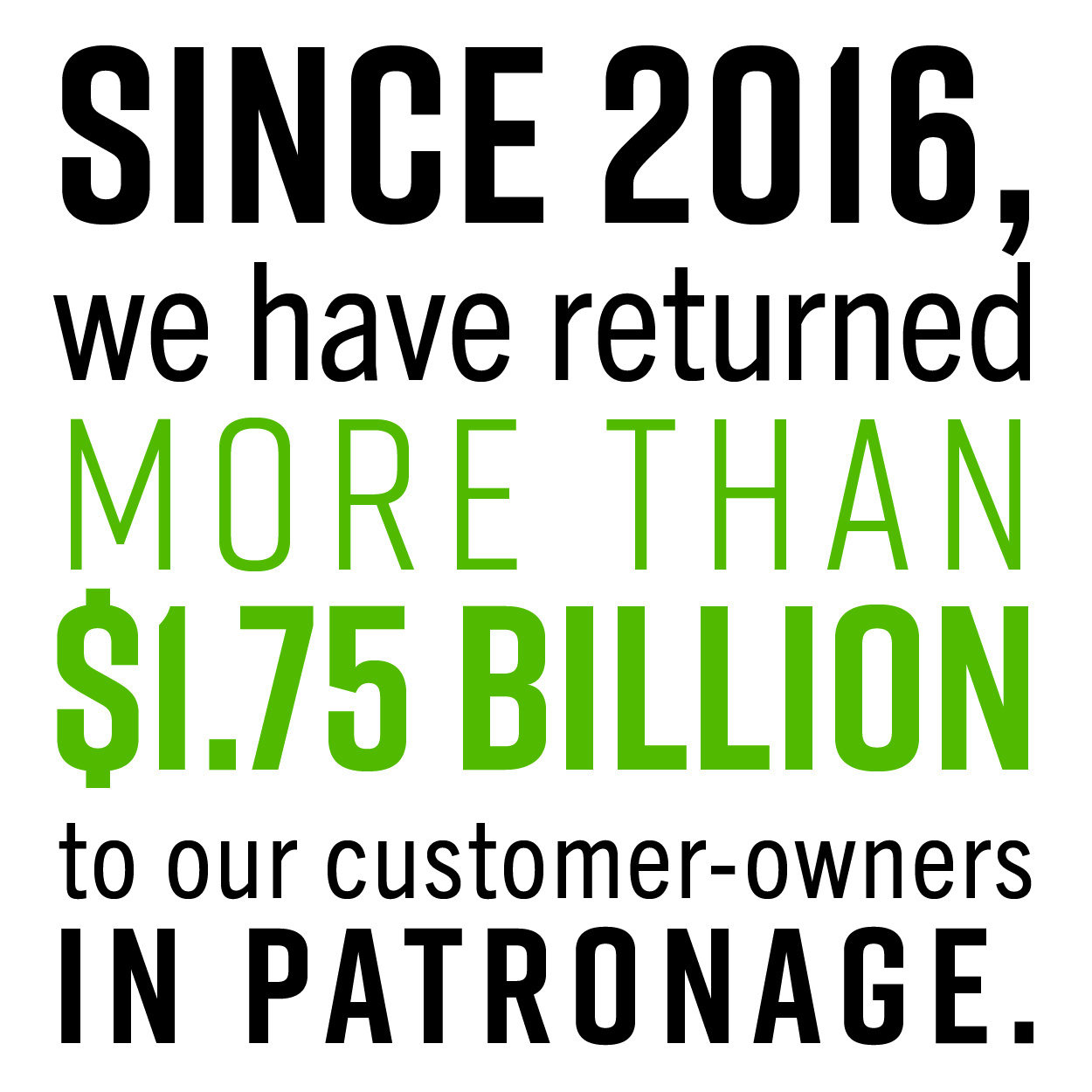 SINCE 2016, we have returned MORE THAN \$1.75 BILLION to our customer-owners IN PATRONAGE.