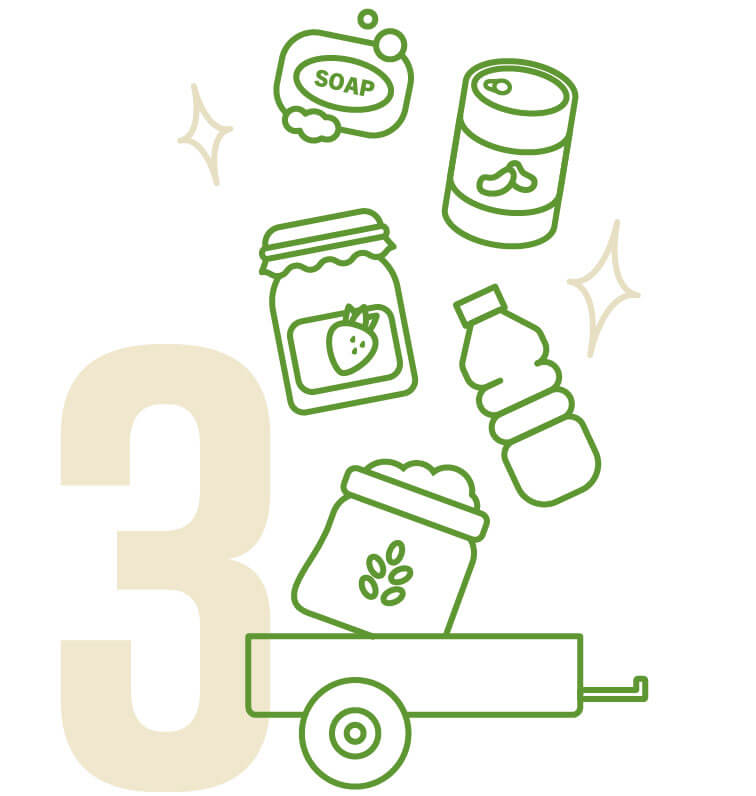 SOAP

3